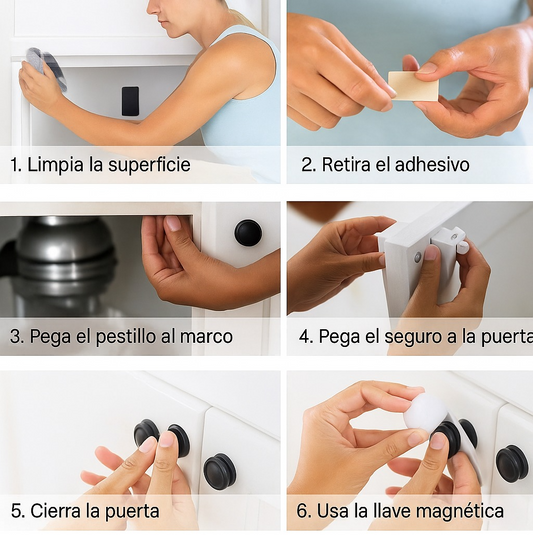 1. Limpia la superficie

2. Retira el adhesivo

3. Pega el pestillo al marco

4. Pega el seguro a la puerta

5. Cierra la puerta

6. Usa la llave magnética