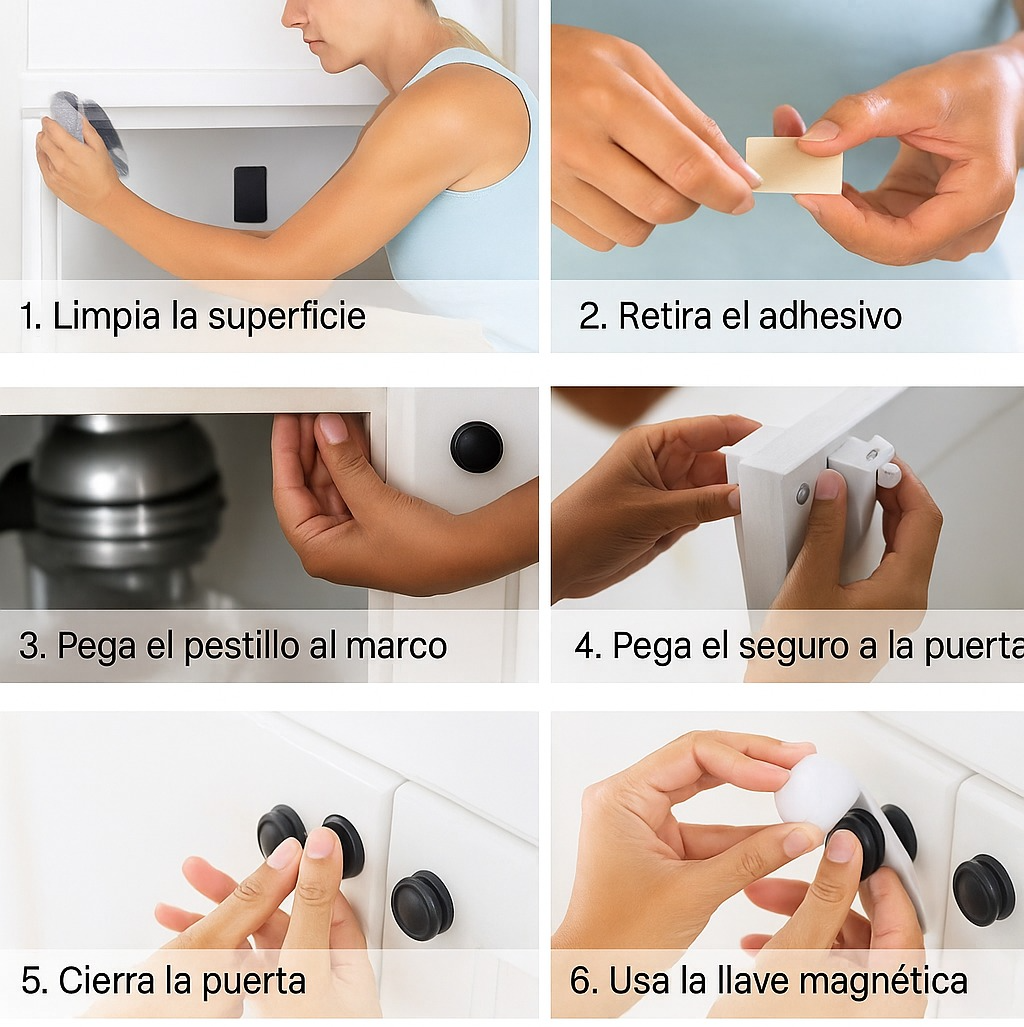 1. Limpia la superficie

2. Retira el adhesivo

3. Pega el pestillo al marco

4. Pega el seguro a la puerta

5. Cierra la puerta

6. Usa la llave magnética